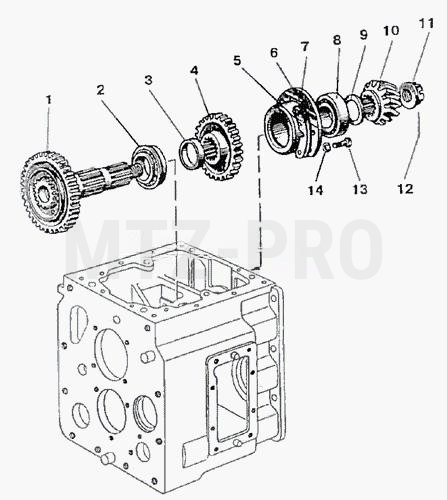 1
2
3
4
5
6
7
8
9
10
11
12
13
14
MTZ-PRO