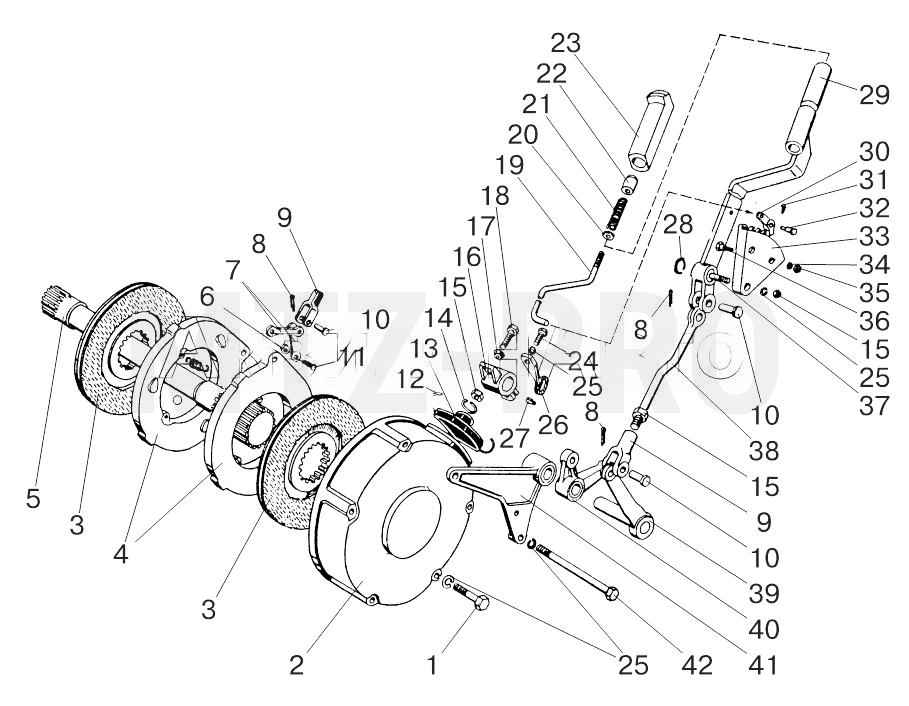 23
22
21
20
19
18
17
16
15
14
13
12
9
8
7
6
10
11
5
3
4
3
2
1
25
42
41
40
39
10
9
15
38
10
37
25
15
36
35
34
33
32
31
30
29
28
8
24
25
26
27
8
MTZ-PRO