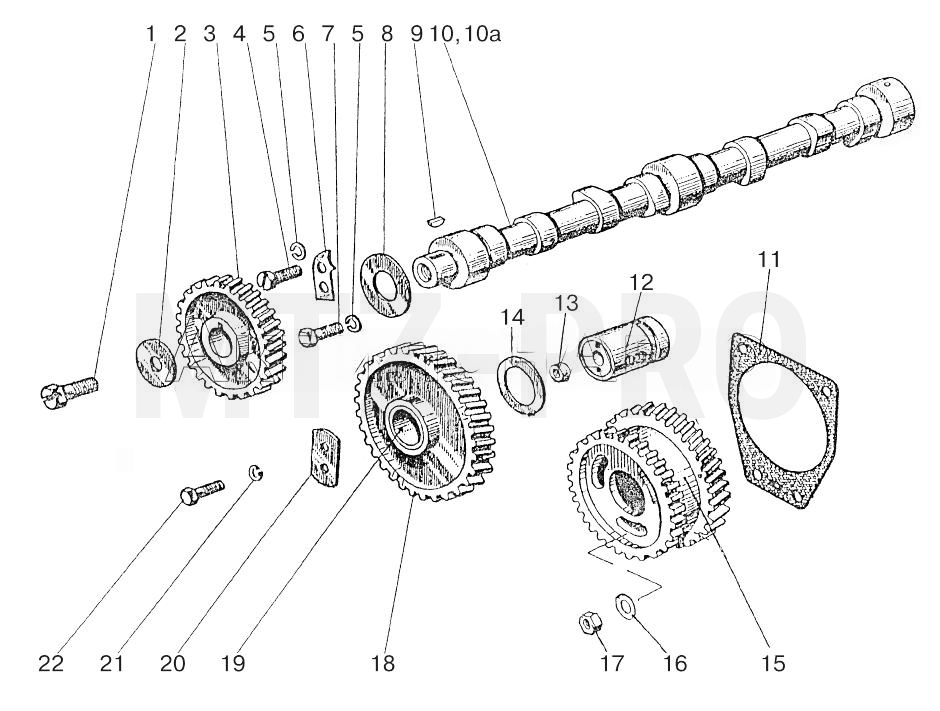 1 2 3 4 5 6 7 5 8 9 10, 10a

11

12

13

14

MTZ-PRO

22 21 20 19 18 17 16 15