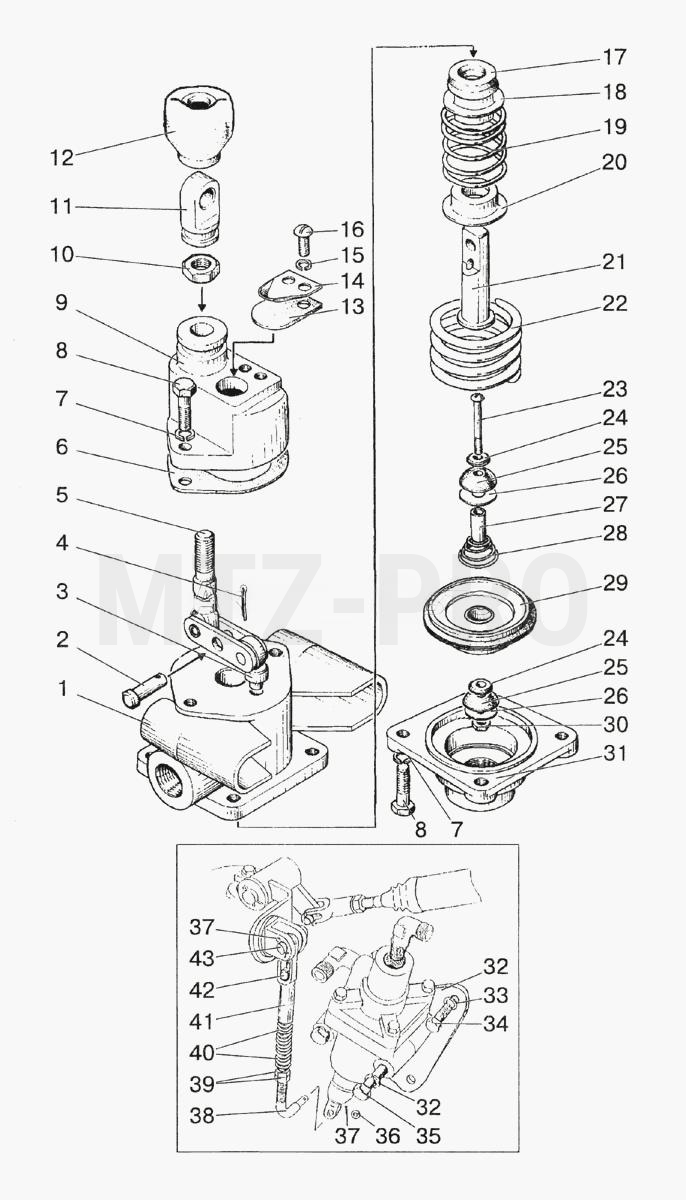 12
11
10
9
8
7
6
5
4
3
2
1
16
15
14
13
17
18
19
20
21
22
23
24
25
26
27
28
29
24
25
26
30
31
8
7
MTZ-PRO
37
43
42
41
40
39
38
32
33
34
32
37
36
35