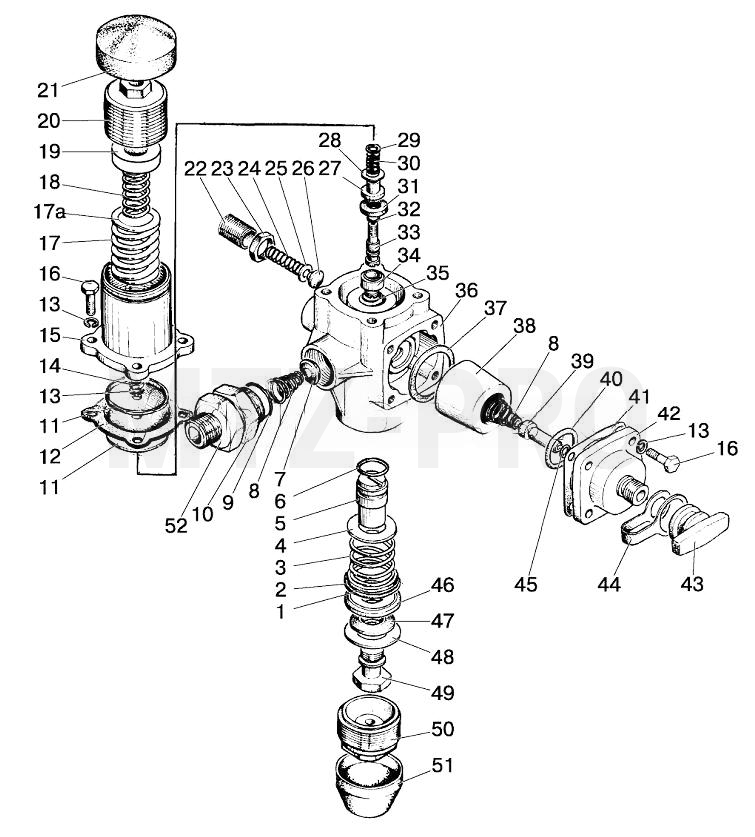 21
20
19
18
17a
17
16
13
15
14
13
11
12
11
22 23 24 25 26 27
28
29
30
31
32
33
34
35
36
37
38
8
39
40
41
42
13
16
52
10
9
8
7
6
5
4
3
2
1
46
47
48
49
50
51
45
44
43
MTZ-PRO