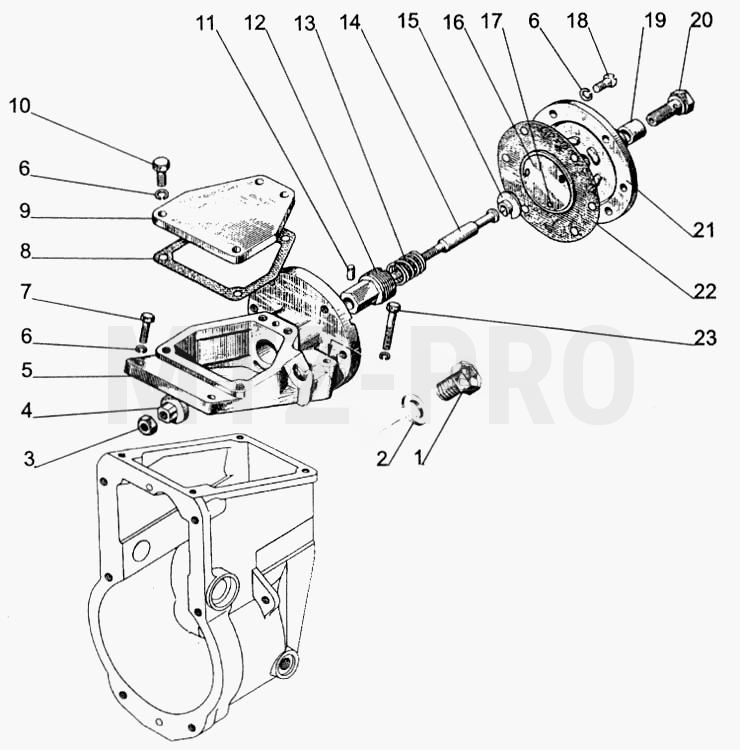 11 12 13 14 15 16 17 6 18 19 20

10

6

9

8

7

6

5

4

3

21

22

23

2 1

MTZ-PRO